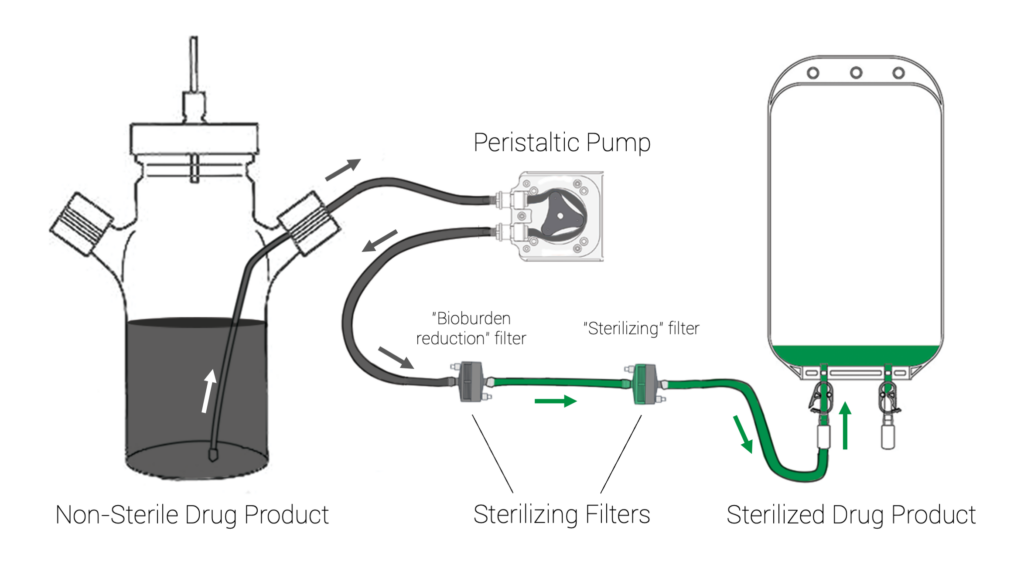 Peristaltic Pump

"Bioburden reduction" filter

"Sterilizing" filter

Non-Sterile Drug Product

Sterilizing Filters

Sterilized Drug Product